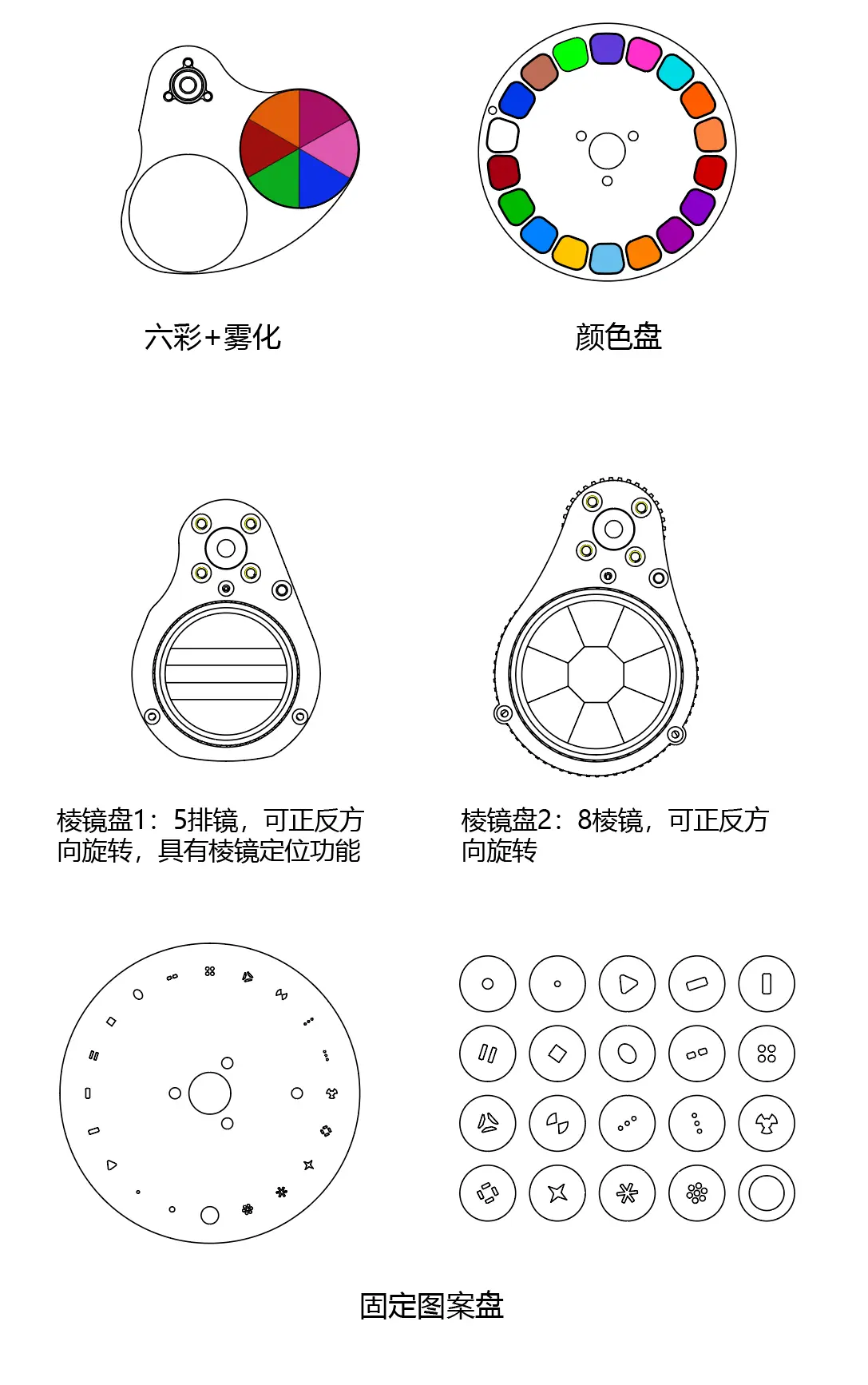 六彩+雾化

颜色盘

棱镜盘1：5排镜，可正反方向旋转，具有棱镜定位功能

棱镜盘2：8棱镜，可正反方向旋转

固定图案盘